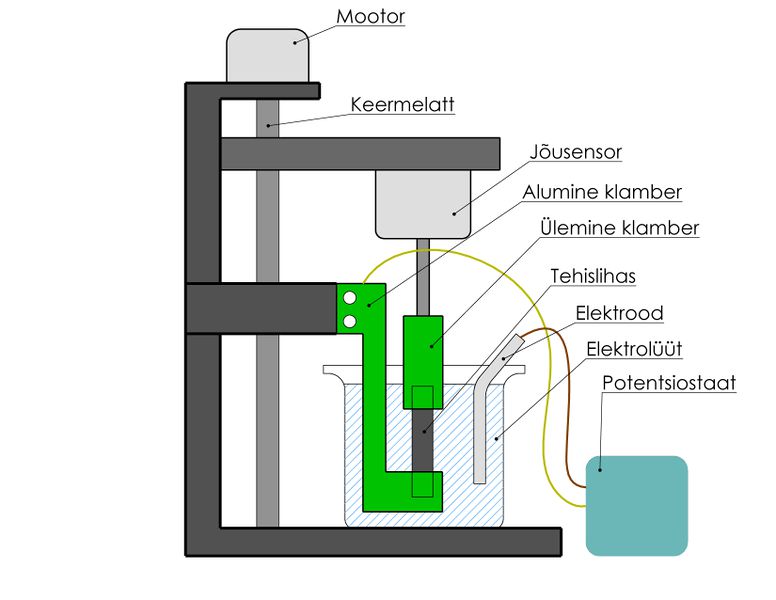 Mootor
Keermelatt
Jõusensor
Alumine klamber
Ülemine klamber
Tehislihas
Elektrood
Elektrolüüt
Potentsiostaat