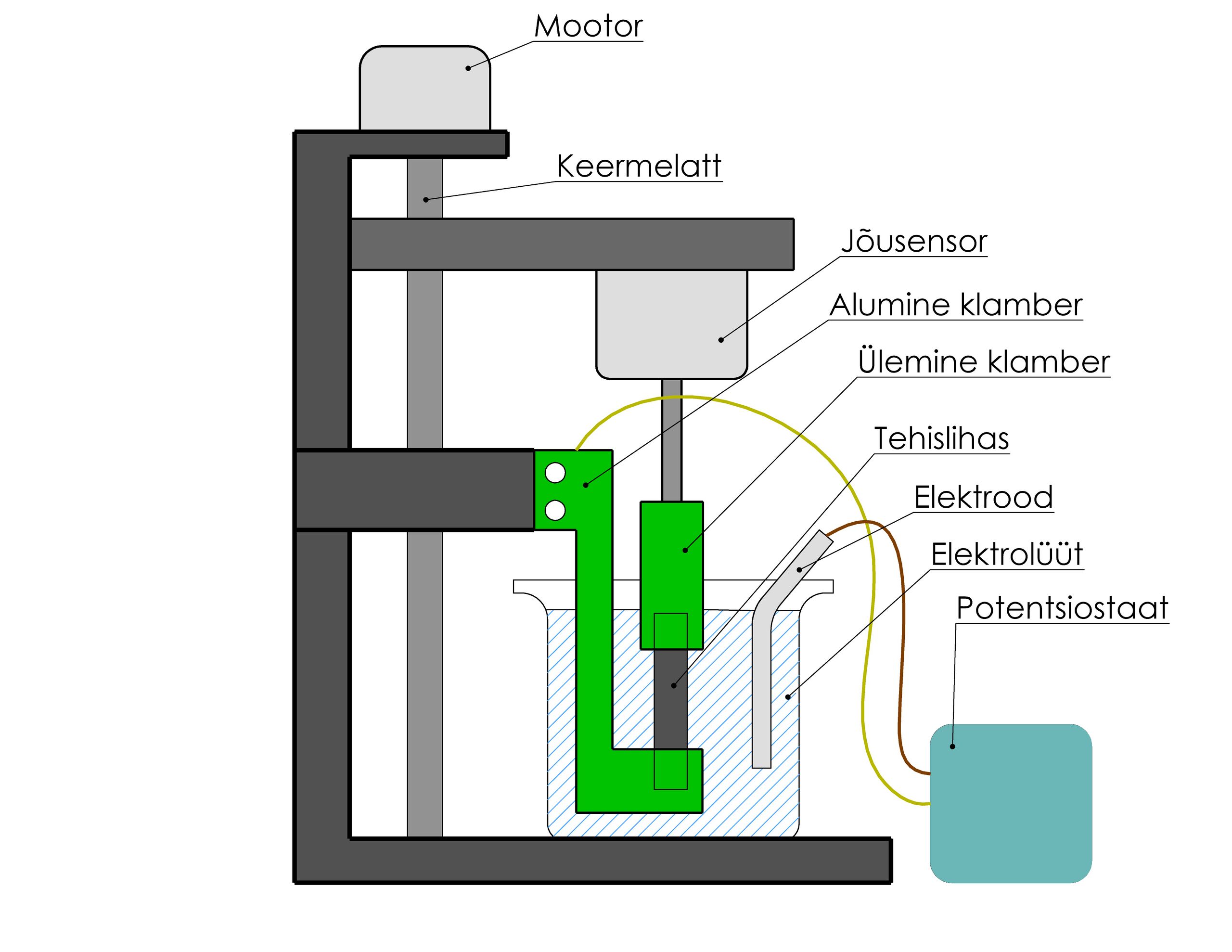 Mootor

Keermelatt

Jõusensor

Alumine klamber

Ülemine klamber

Tehislihas

Elektrood

Elektrolüüt

Potentsiostaat